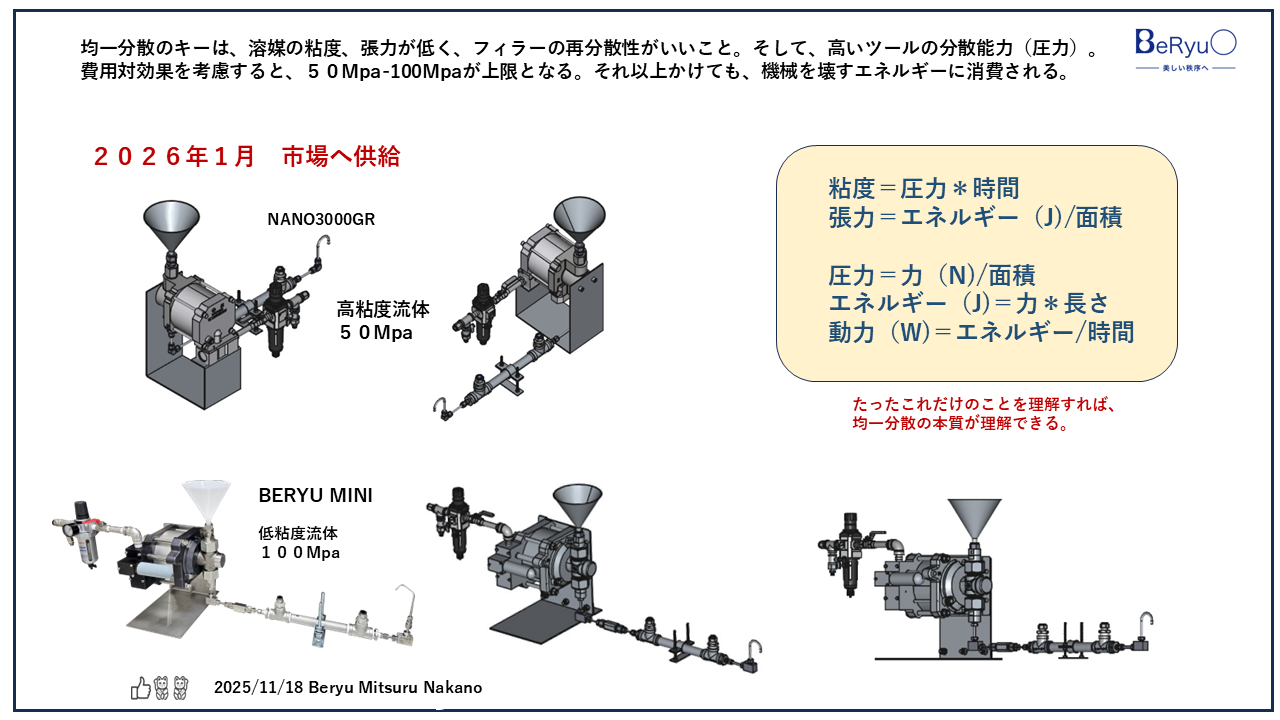 均一分散のキーは、溶媒の粘度、張力が低く、フィラーの再分散性がいいこと。そして、高いツールの分散能力（圧力）。費用対効果を考慮すると、５０Mpa-100Mpaが上限となる。それ以上かけても、機械を壊すエネルギーに消費される。

BeRyu
美しい秩序へ

２０２６年１月　市場へ供給

NANO3000GR

高粘度流体
５０Mpa

粘度＝圧力＊時間
張力＝エネルギー（J)/面積

圧力＝力（N)/面積
エネルギー（J)＝力＊長さ
動力（W)＝エネルギー/時間

たったこれだけのことを理解すれば、
均一分散の本質が理解できる。

BERYU MINI

低粘度流体
１００Mpa

2025/11/18 Beryu Mitsuru Nakano